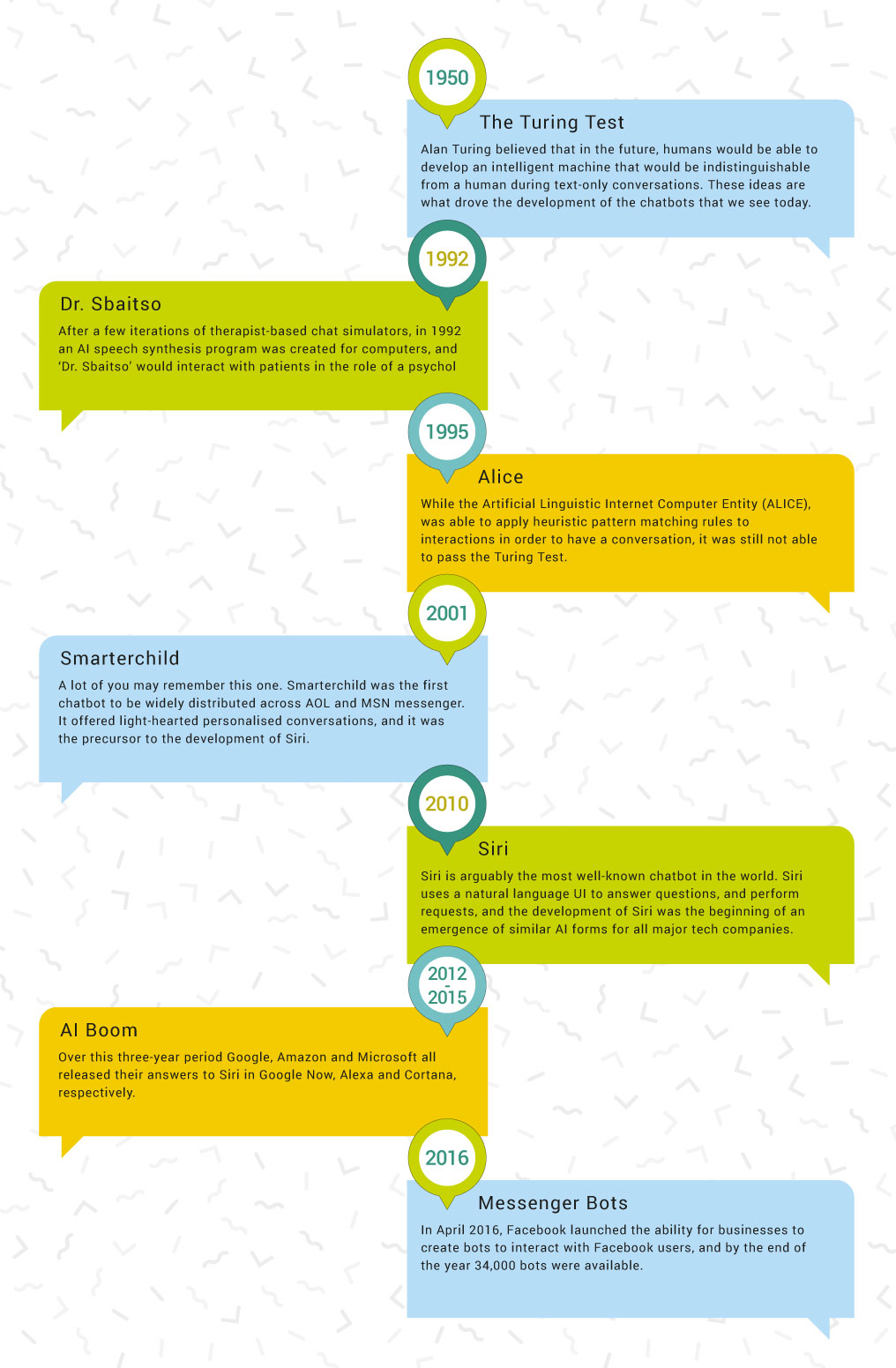 1950

The Turing Test

Alan Turing believed that in the future, humans would be able to develop an intelligent machine that would be indistinguishable from a human during text-only conversations. These ideas are what drove the development of the chatbots that we see today.

1992

Dr. Sbaitso

After a few iterations of therapist-based chat simulators, in 1992 an AI speech synthesis program was created for computers, and 'Dr. Sbaitso' would interact with patients in the role of a psychol

1995

Alice

While the Artificial Linguistic Internet Computer Entity (ALICE), was able to apply heuristic pattern matching rules to interactions in order to have a conversation, it was still not able to pass the Turing Test.

2001

Smarterchild

A lot of you may remember this one. Smarterchild was the first chatbot to be widely distributed across AOL and MSN messenger. It offered light-hearted personalised conversations, and it was the precursor to the development of Siri.

2010

Siri

Siri is arguably the most well-known chatbot in the world. Siri uses a natural language UI to answer questions, and perform requests, and the development of Siri was the beginning of an emergence of similar AI forms for all major tech companies.

2012 - 2015

AI Boom

Over this three-year period Google, Amazon and Microsoft all released their answers to Siri in Google Now, Alexa and Cortana, respectively.

2016

Messenger Bots

In April 2016, Facebook launched the ability for businesses to create bots to interact with Facebook users, and by the end of the year 34,000 bots were available.