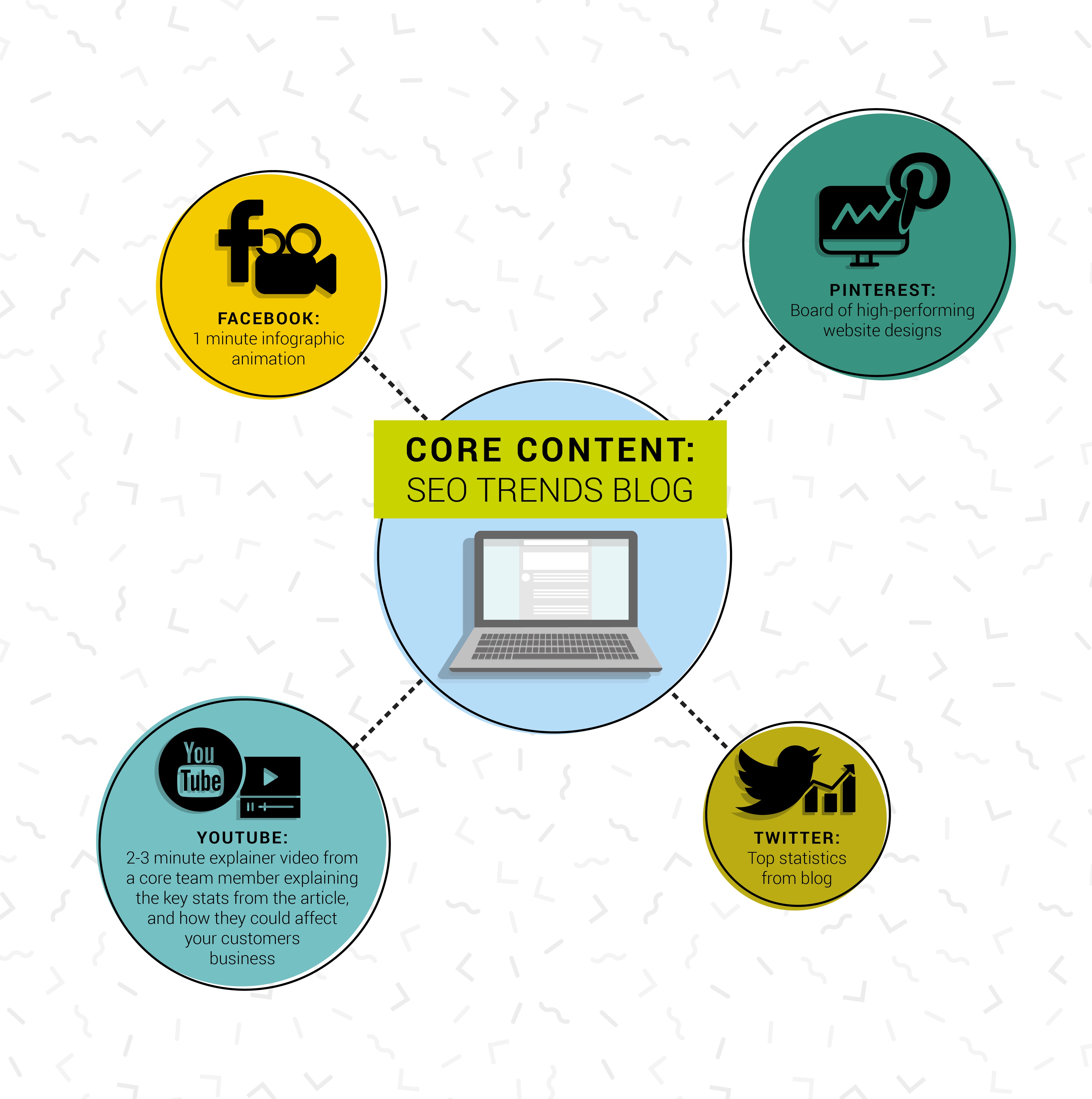 FACEBOOK:
1 minute infographic animation

PINTEREST:
Board of high-performing website designs

CORE CONTENT:
SEO TRENDS BLOG

You Tube

YOUTUBE:
2-3 minute explainer video from a core team member explaining the key stats from the article, and how they could affect your customers business

TWITTER:
Top statistics from blog